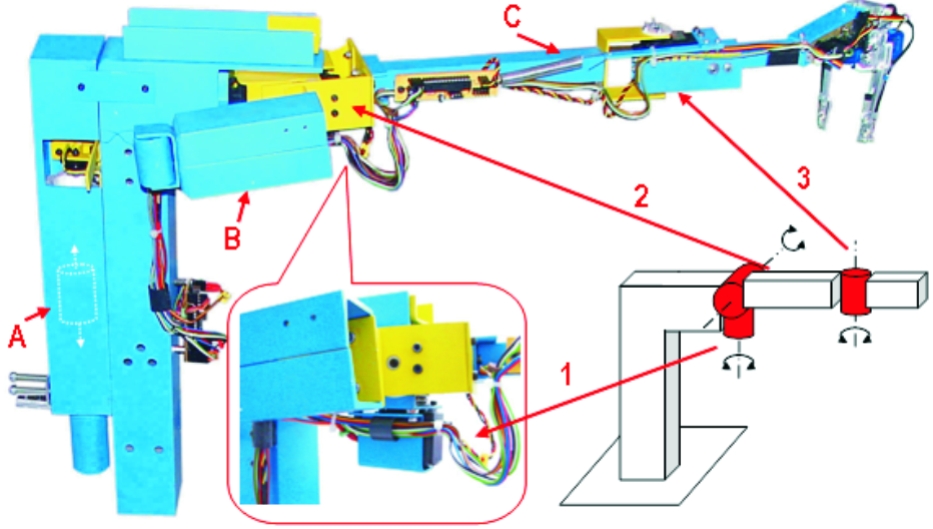 C

B

A

2

3

1